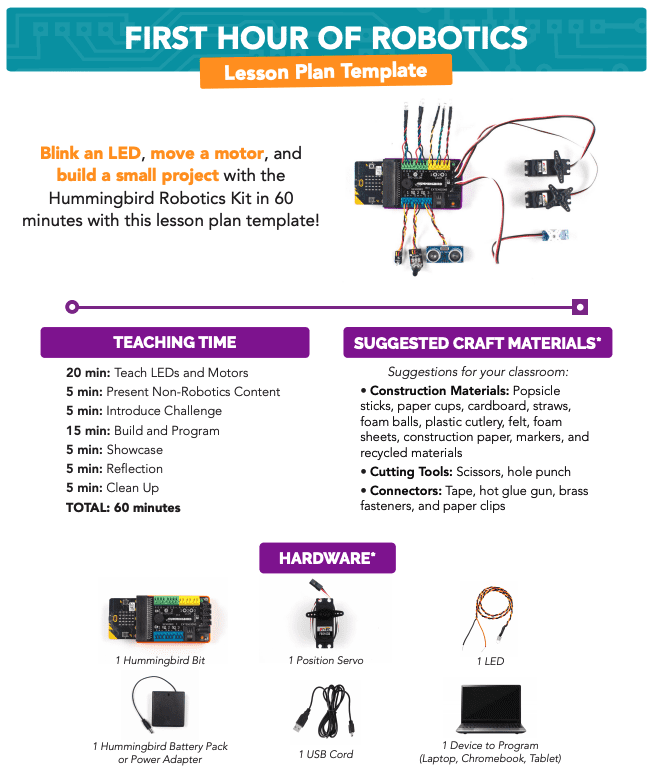 FIRST HOUR OF ROBOTICS

Lesson Plan Template

Blink an LED, move a motor, and build a small project with the Hummingbird Robotics Kit in 60 minutes with this lesson plan template!

TEACHING TIME

20 min: Teach LEDs and Motors
5 min: Present Non-Robotics Content
5 min: Introduce Challenge
15 min: Build and Program
5 min: Showcase
5 min: Reflection
5 min: Clean Up
TOTAL: 60 minutes

SUGGESTED CRAFT MATERIALS*

Suggestions for your classroom:
• Construction Materials: Popsicle sticks, paper cups, cardboard, straws, foam balls, plastic cutlery, felt, foam sheets, construction paper, markers, and recycled materials
• Cutting Tools: Scissors, hole punch
• Connectors: Tape, hot glue gun, brass fasteners, and paper clips

HARDWARE*

1 Hummingbird Bit
1 Position Servo
1 LED
1 Hummingbird Battery Pack or Power Adapter
1 USB Cord
1 Device to Program (Laptop, Chromebook, Tablet)