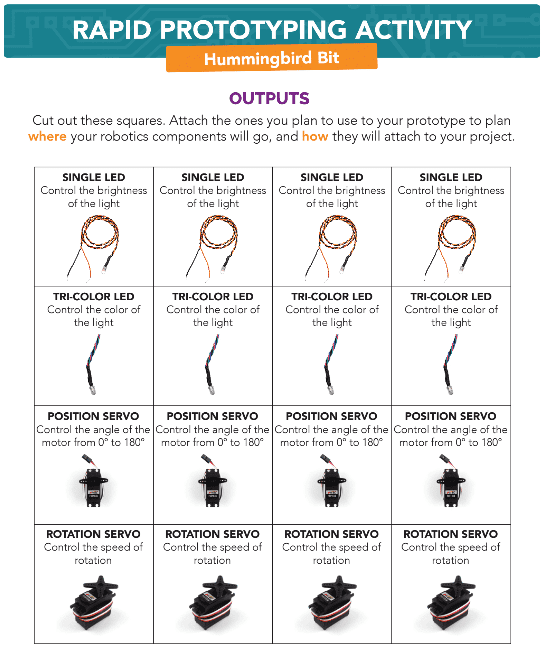 RAPID PROTOTYPING ACTIVITY

Hummingbird Bit

OUTPUTS

Cut out these squares. Attach the ones you plan to use to your prototype to plan where your robotics components will go, and how they will attach to your project.

| SINGLE LED Control the brightness of the light | SINGLE LED Control the brightness of the light | SINGLE LED Control the brightness of the light | SINGLE LED Control the brightness of the light |
|---|---|---|---|
| TRI-COLOR LED Control the color of the light | TRI-COLOR LED Control the color of the light | TRI-COLOR LED Control the color of the light | TRI-COLOR LED Control the color of the light |
| POSITION SERVO Control the angle of the motor from 0° to 180° | POSITION SERVO Control the angle of the motor from 0° to 180° | POSITION SERVO Control the angle of the motor from 0° to 180° | POSITION SERVO Control the angle of the motor from 0° to 180° |
| ROTATION SERVO Control the speed of rotation | ROTATION SERVO Control the speed of rotation | ROTATION SERVO Control the speed of rotation | ROTATION SERVO Control the speed of rotation |