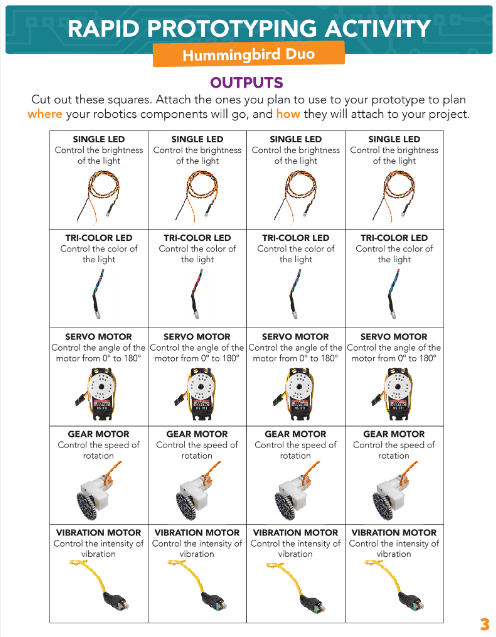 RAPID PROTOTYPING ACTIVITY

Hummingbird Duo

OUTPUTS

Cut out these squares. Attach the ones you plan to use to your prototype to plan where your robotics components will go, and how they will attach to your project.

| SINGLE LED Control the brightness of the light | SINGLE LED Control the brightness of the light | SINGLE LED Control the brightness of the light | SINGLE LED Control the brightness of the light |
|---|---|---|---|
| TRI-COLOR LED Control the color of the light | TRI-COLOR LED Control the color of the light | TRI-COLOR LED Control the color of the light | TRI-COLOR LED Control the color of the light |
| SERVO MOTOR Control the angle of the motor from 0° to 180° | SERVO MOTOR Control the angle of the motor from 0° to 180° | SERVO MOTOR Control the angle of the motor from 0° to 180° | SERVO MOTOR Control the angle of the motor from 0° to 180° |
| GEAR MOTOR Control the speed of rotation | GEAR MOTOR Control the speed of rotation | GEAR MOTOR Control the speed of rotation | GEAR MOTOR Control the speed of rotation |
| VIBRATION MOTOR Control the intensity of vibration | VIBRATION MOTOR Control the intensity of vibration | VIBRATION MOTOR Control the intensity of vibration | VIBRATION MOTOR Control the intensity of vibration |

3